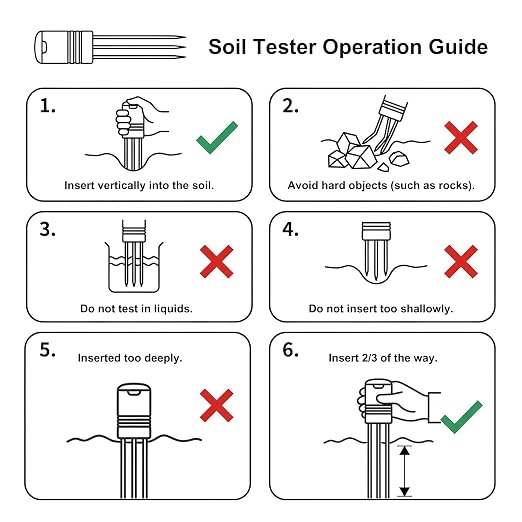 Soil Tester Operation Guide

1.

Insert vertically into the soil.

2.

Avoid hard objects (such as rocks).

3.

Do not test in liquids.

4.

Do not insert too shallowly.

5.

Inserted too deeply.

6.

Insert 2/3 of the way.