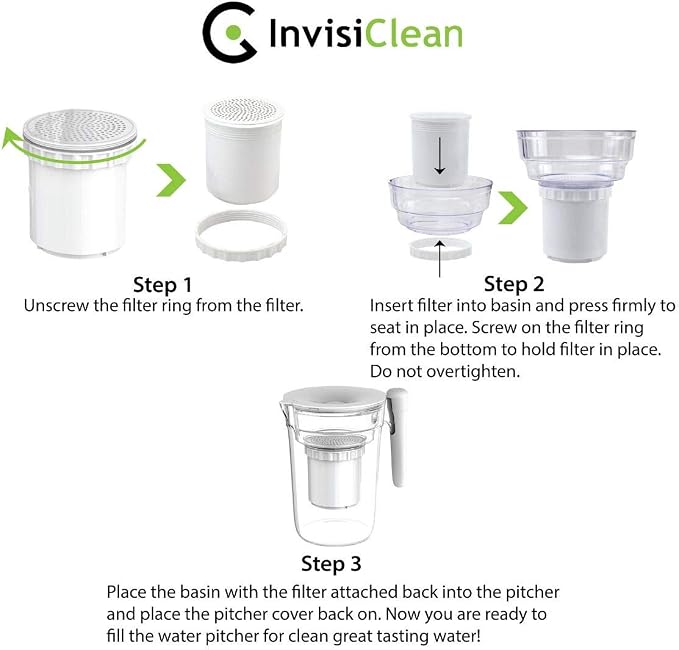 InvisiClean

Step 1
Unscrew the filter ring from the filter.

Step 2
Insert filter into basin and press firmly to seat in place. Screw on the filter ring from the bottom to hold filter in place. Do not overtighten.

Step 3
Place the basin with the filter attached back into the pitcher and place the pitcher cover back on. Now you are ready to fill the water pitcher for clean great tasting water!