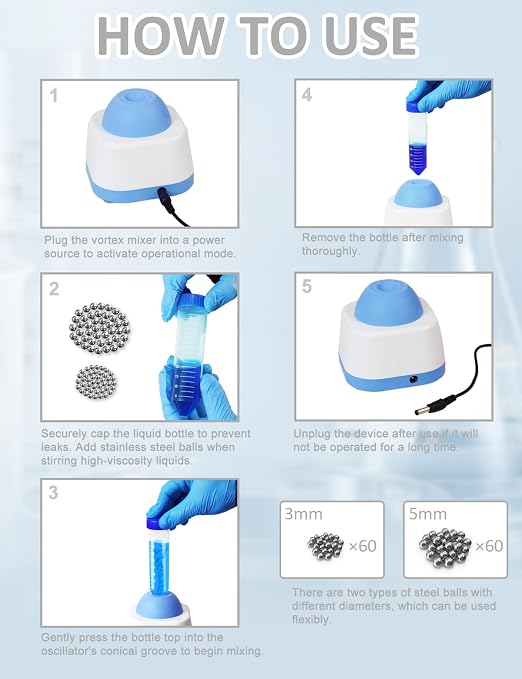 HOW TO USE

1

Plug the vortex mixer into a power source to activate operational mode.

2

Securely cap the liquid bottle to prevent leaks. Add stainless steel balls when stirring high-viscosity liquids.

3

Gently press the bottle top into the oscillator's conical groove to begin mixing.

4

Remove the bottle after mixing thoroughly.

5

Unplug the device after use if it will not be operated for a long time.

3mm

×60

5mm

×60

There are two types of steel balls with different diameters, which can be used flexibly.