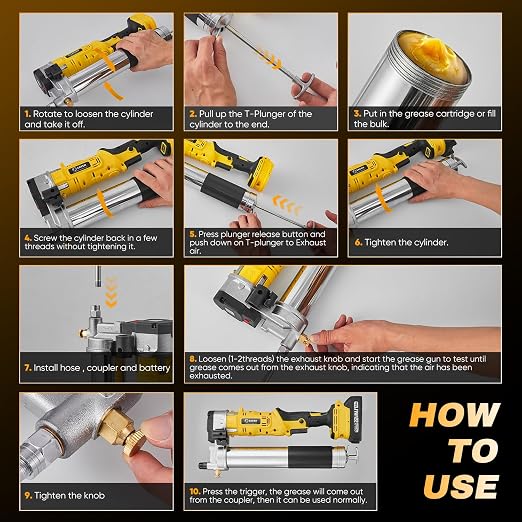 1. Rotate to loosen the cylinder and take it off.

2. Pull up the T-Plunger of the cylinder to the end.

3. Put in the grease cartridge or fill the bulk.

4. Screw the cylinder back in a few threads without tightening it.

5. Press plunger release button and push down on T-plunger to Exhaust air.

6. Tighten the cylinder.

7. Install hose , coupler and battery

8. Loosen (1-2threads) the exhaust knob and start the grease gun to test until grease comes out from the exhaust knob, indicating that the air has been exhausted.

9. Tighten the knob

10. Press the trigger, the grease will come out from the coupler, then it can be used normally.

HOW TO USE