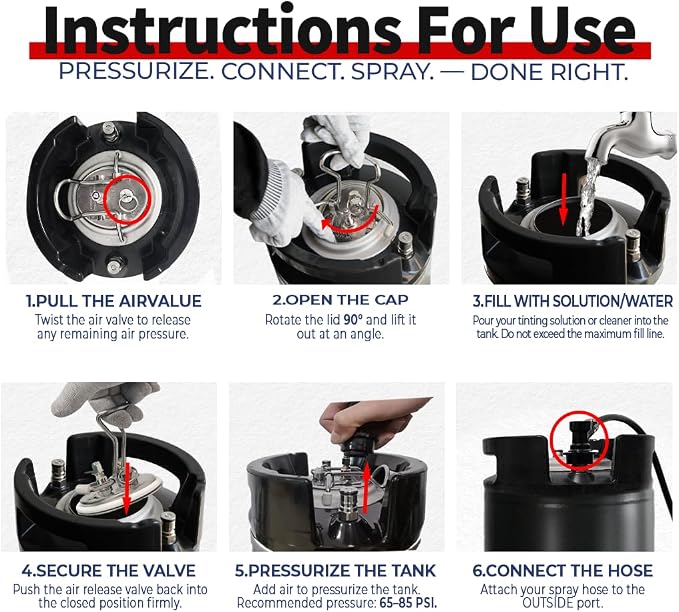 Instructions For Use
PRESSURIZE. CONNECT. SPRAY. — DONE RIGHT.

1.PULL THE AIRVALUE
Twist the air valve to release any remaining air pressure.

2.OPEN THE CAP
Rotate the lid 90° and lift it out at an angle.

3.FILL WITH SOLUTION/WATER
Pour your tinting solution or cleaner into the tank. Do not exceed the maximum fill line.

4.SECURE THE VALVE
Push the air release valve back into the closed position firmly.

5.PRESSURIZE THE TANK
Add air to pressurize the tank. Recommended pressure: 65–85 PSI.

6.CONNECT THE HOSE
Attach your spray hose to the OUTSIDE port.