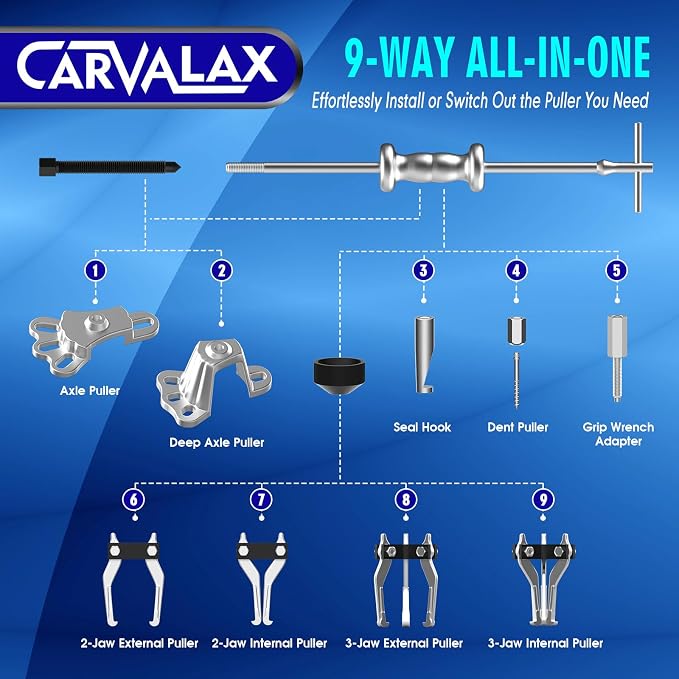 CARVALAX

9-WAY ALL-IN-ONE

Effortlessly Install or Switch Out the Puller You Need

1
Axle Puller

2
Deep Axle Puller

3
Seal Hook

4
Dent Puller

5
Grip Wrench Adapter

6
2-Jaw External Puller

7
2-Jaw Internal Puller

8
3-Jaw External Puller

9
3-Jaw Internal Puller