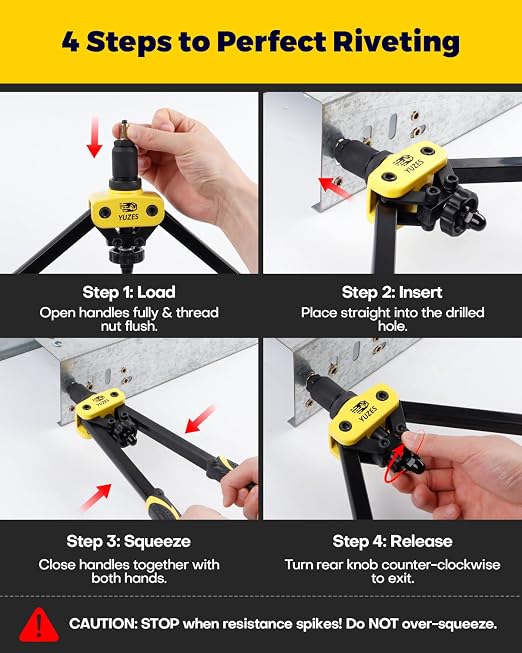 4 Steps to Perfect Riveting

YUZES

Step 1: Load
Open handles fully & thread nut flush.

YUZES

Step 2: Insert
Place straight into the drilled hole.

YUZES

Step 3: Squeeze
Close handles together with both hands.

YUZES

Step 4: Release
Turn rear knob counter-clockwise to exit.

CAUTION: STOP when resistance spikes! Do NOT over-squeeze.