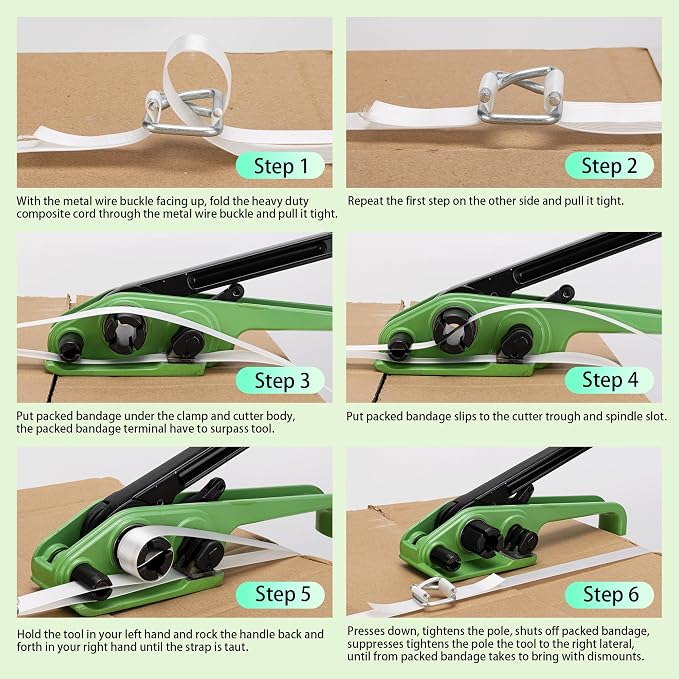 Step 1

With the metal wire buckle facing up, fold the heavy duty composite cord through the metal wire buckle and pull it tight.

Step 2

Repeat the first step on the other side and pull it tight.

Step 3

Put packed bandage under the clamp and cutter body, the packed bandage terminal have to surpass tool.

Step 4

Put packed bandage slips to the cutter trough and spindle slot.

Step 5

Hold the tool in your left hand and rock the handle back and forth in your right hand until the strap is taut.

Step 6

Presses down, tightens the pole, shuts off packed bandage, suppresses tightens the pole the tool to the right lateral, until from packed bandage takes to bring with dismounts.