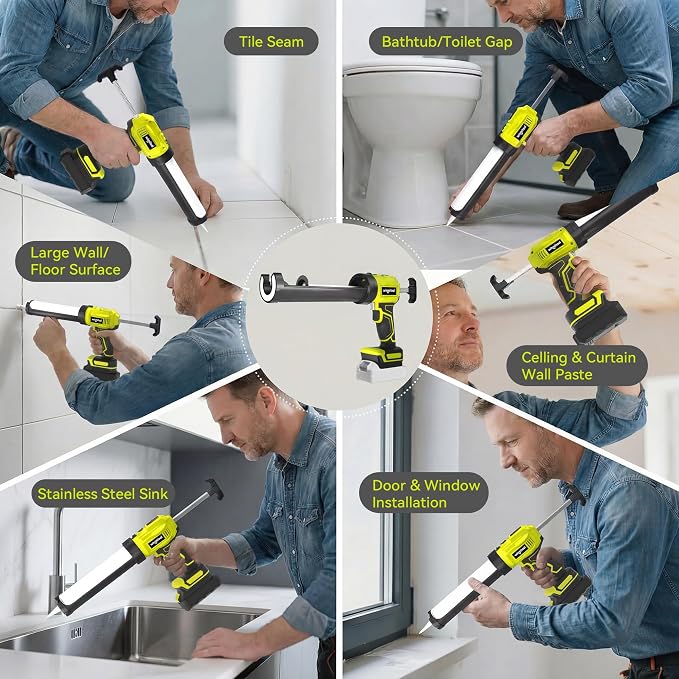 Tile Seam

Bathtub/Toilet Gap

Large Wall/
Floor Surface

Celling & Curtain
Wall Paste

Stainless Steel Sink

Door & Window
Installation