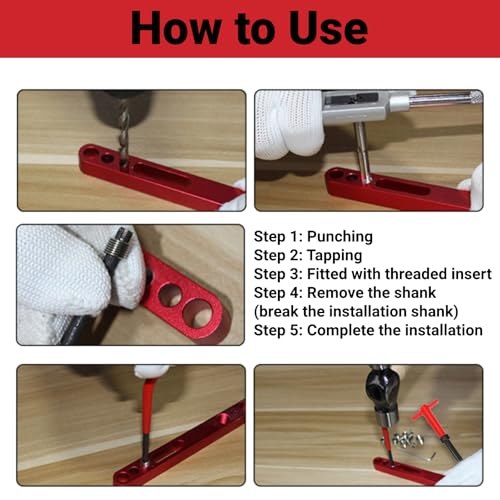 How to Use

Step 1: Punching
Step 2: Tapping
Step 3: Fitted with threaded insert
Step 4: Remove the shank
(break the installation shank)
Step 5: Complete the installation