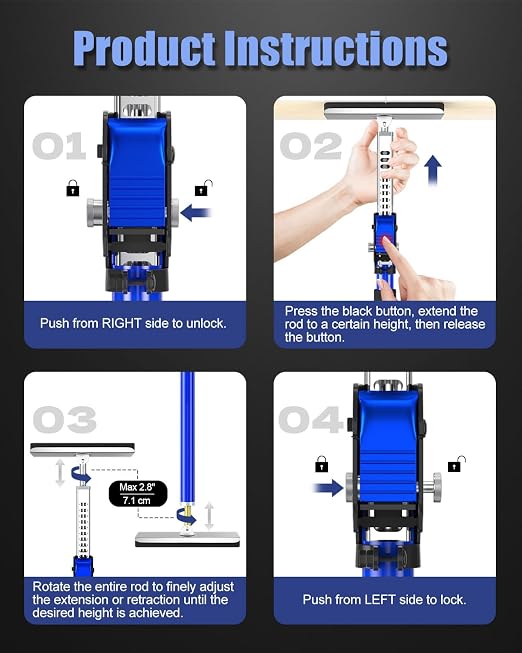 Product Instructions

01

Push from RIGHT side to unlock.

02

Press the black button, extend the rod to a certain height, then release the button.

03

Max 2.8"
7.1 cm

Rotate the entire rod to finely adjust the extension or retraction until the desired height is achieved.

04

Push from LEFT side to lock.