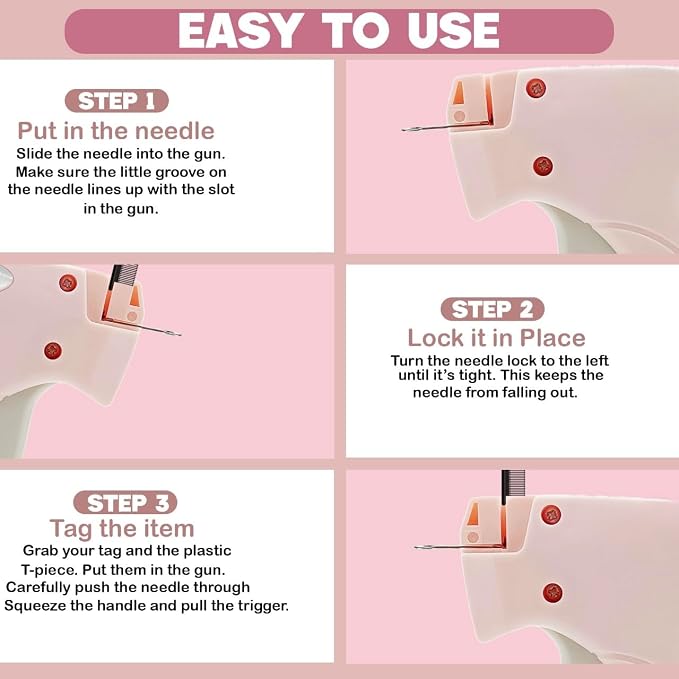 EASY TO USE

STEP 1

Put in the needle

Slide the needle into the gun. Make sure the little groove on the needle lines up with the slot in the gun.

STEP 2

Lock it in Place

Turn the needle lock to the left until it's tight. This keeps the needle from falling out.

STEP 3

Tag the item

Grab your tag and the plastic T-piece. Put them in the gun. Carefully push the needle through Squeeze the handle and pull the trigger.