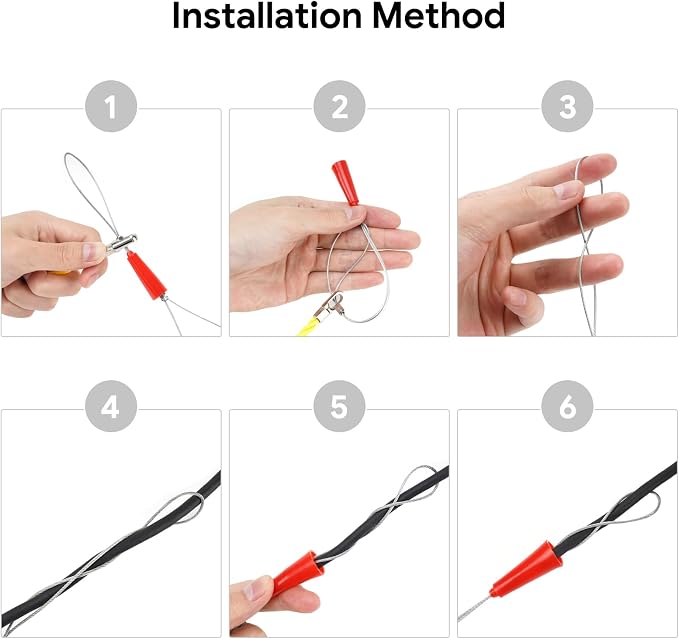 Installation Method

1

2

3

4

5

6