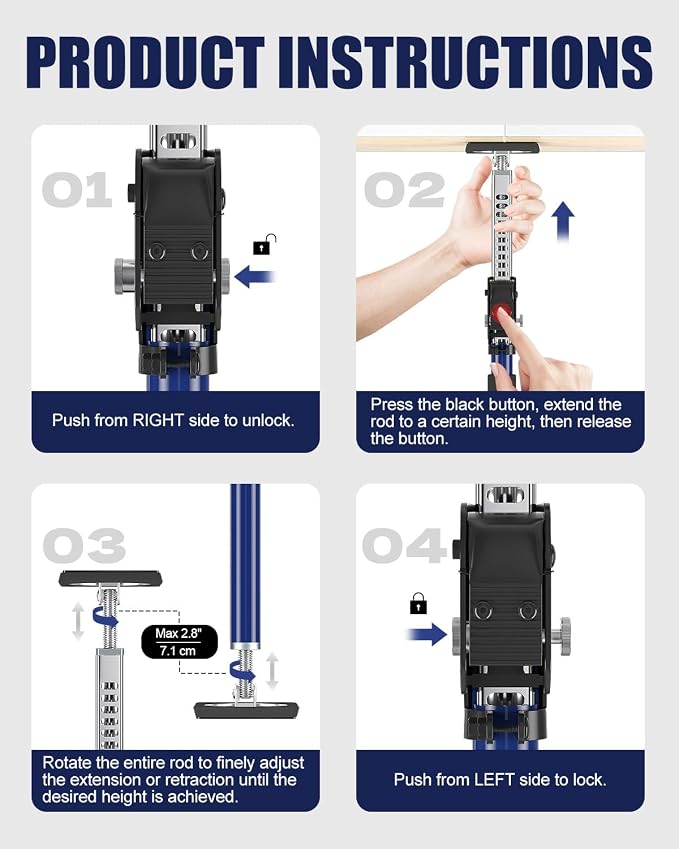 PRODUCT INSTRUCTIONS

01

Push from RIGHT side to unlock.

02

Press the black button, extend the rod to a certain height, then release the button.

03

Max 2.8"
7.1 cm

Rotate the entire rod to finely adjust the extension or retraction until the desired height is achieved.

04

Push from LEFT side to lock.