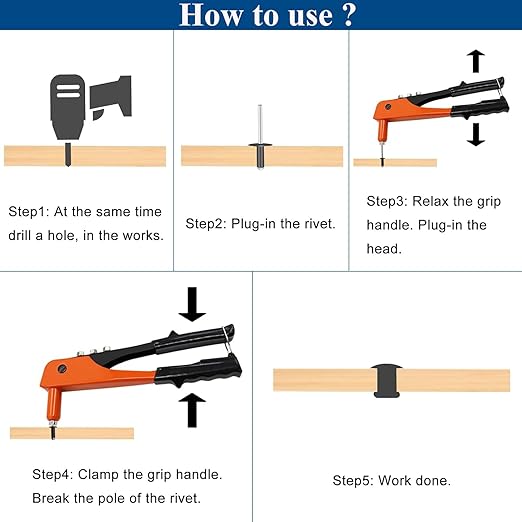 How to use ?

Step1: At the same time drill a hole, in the works.

Step2: Plug-in the rivet.

Step3: Relax the grip handle. Plug-in the head.

Step4: Clamp the grip handle. Break the pole of the rivet.

Step5: Work done.