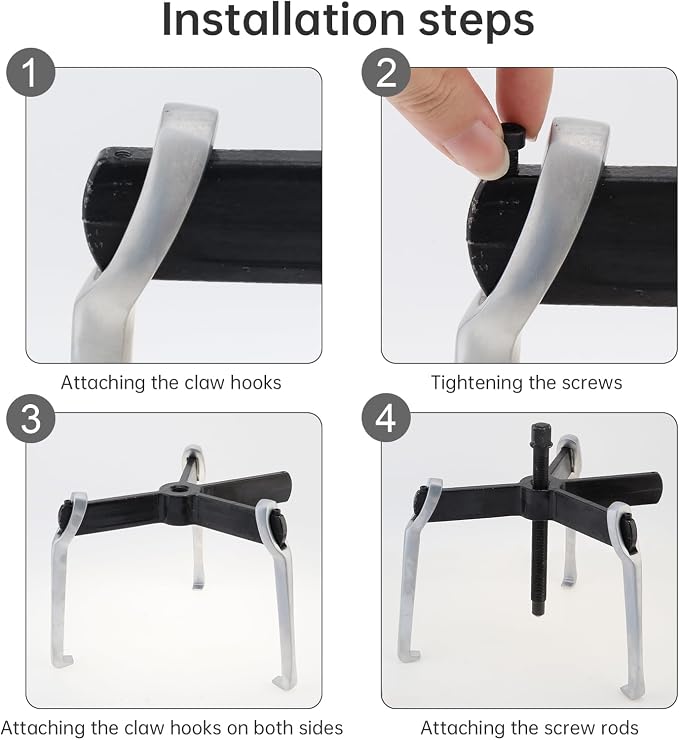 Installation steps

1

Attaching the claw hooks

2

Tightening the screws

3

Attaching the claw hooks on both sides

4

Attaching the screw rods