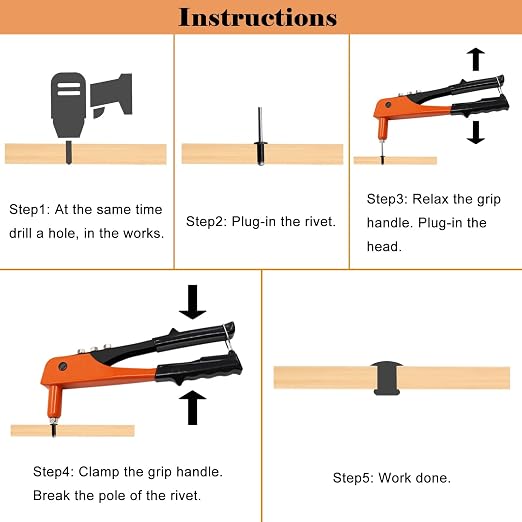 Instructions

Step1: At the same time drill a hole, in the works.

Step2: Plug-in the rivet.

Step3: Relax the grip handle. Plug-in the head.

Step4: Clamp the grip handle. Break the pole of the rivet.

Step5: Work done.