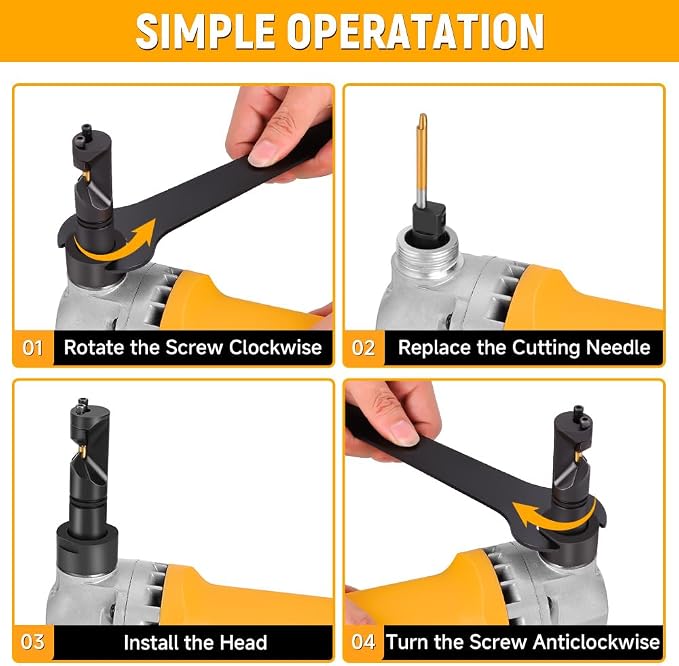 SIMPLE OPERATATION

01 Rotate the Screw Clockwise

02 Replace the Cutting Needle

03 Install the Head

04 Turn the Screw Anticlockwise