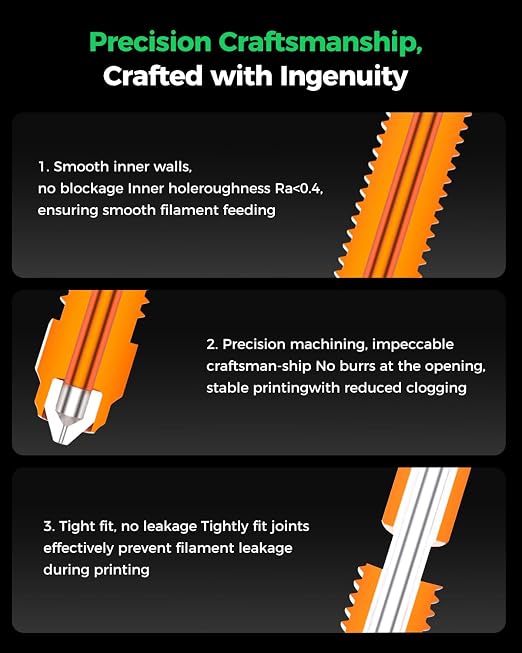 Precision Craftsmanship,
Crafted with Ingenuity

1. Smooth inner walls,
no blockage Inner holeroughness Ra<0.4,
ensuring smooth filament feeding

2. Precision machining, impeccable craftsman-ship No burrs at the opening, stable printingwith reduced clogging

3. Tight fit, no leakage Tightly fit joints effectively prevent filament leakage during printing