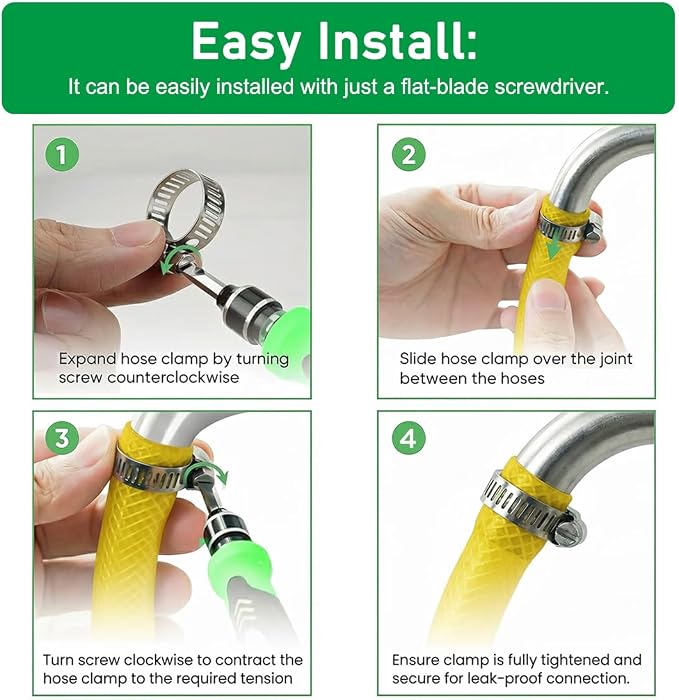 Easy Install:

It can be easily installed with just a flat-blade screwdriver.

1

Expand hose clamp by turning screw counterclockwise

2

Slide hose clamp over the joint between the hoses

3

Turn screw clockwise to contract the hose clamp to the required tension

4

Ensure clamp is fully tightened and secure for leak-proof connection.