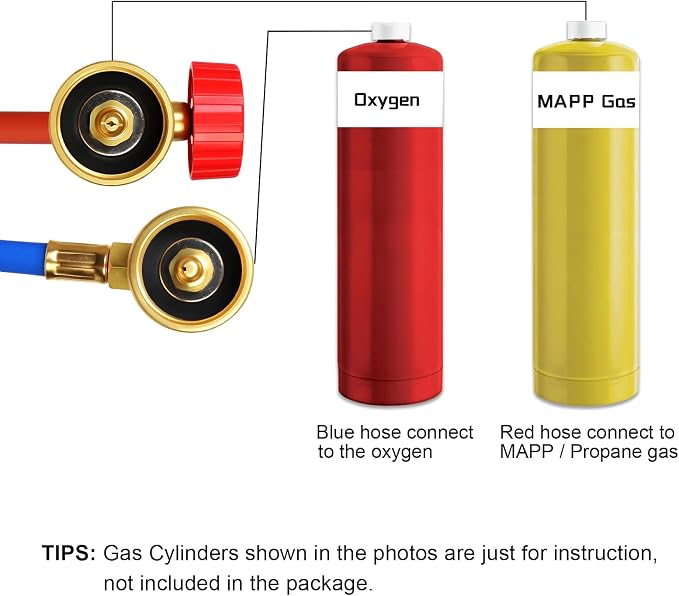 Oxygen

MAPP Gas

Blue hose connect to the oxygen

Red hose connect to MAPP / Propane gas

TIPS: Gas Cylinders shown in the photos are just for instruction, not included in the package.