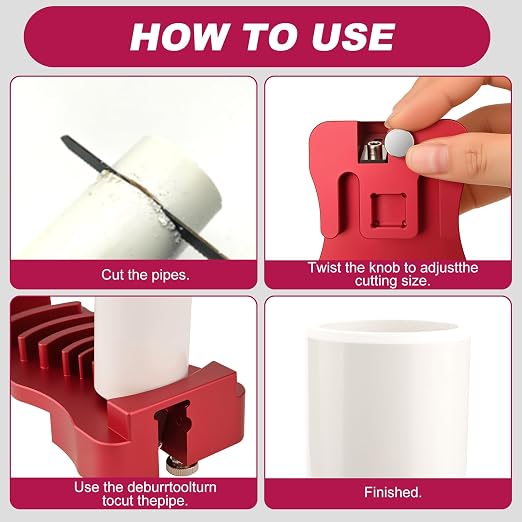 HOW TO USE

Cut the pipes.

Twist the knob to adjustthe cutting size.

Use the deburrtoolturn tocut thepipe.

Finished.