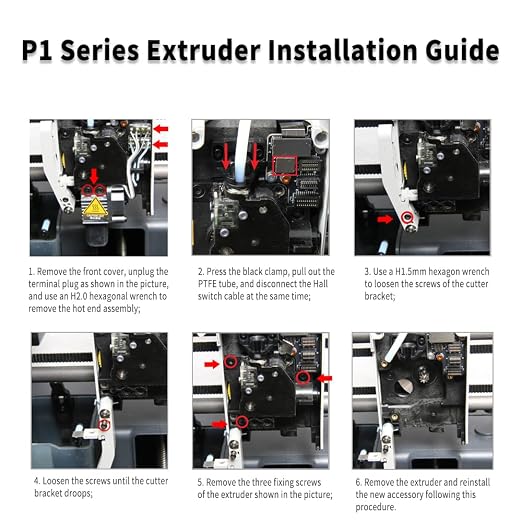 P1 Series Extruder Installation Guide

1. Remove the front cover, unplug the terminal plug as shown in the picture, and use an H2.0 hexagonal wrench to remove the hot end assembly;

2. Press the black clamp, pull out the PTFE tube, and disconnect the Hall switch cable at the same time;

3. Use a H1.5mm hexagon wrench to loosen the screws of the cutter bracket;

4. Loosen the screws until the cutter bracket droops;

5. Remove the three fixing screws of the extruder shown in the picture;

6. Remove the extruder and reinstall the new accessory following this procedure.