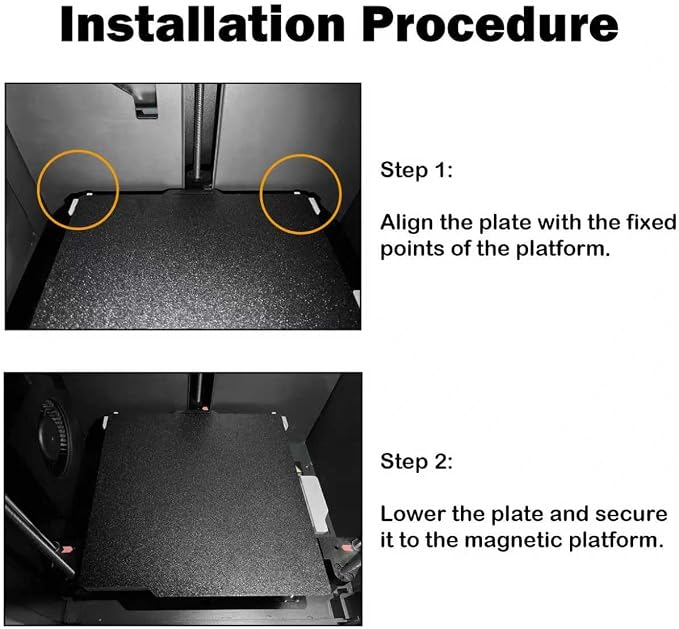 Installation Procedure

Step 1:

Align the plate with the fixed points of the platform.

Step 2:

Lower the plate and secure it to the magnetic platform.