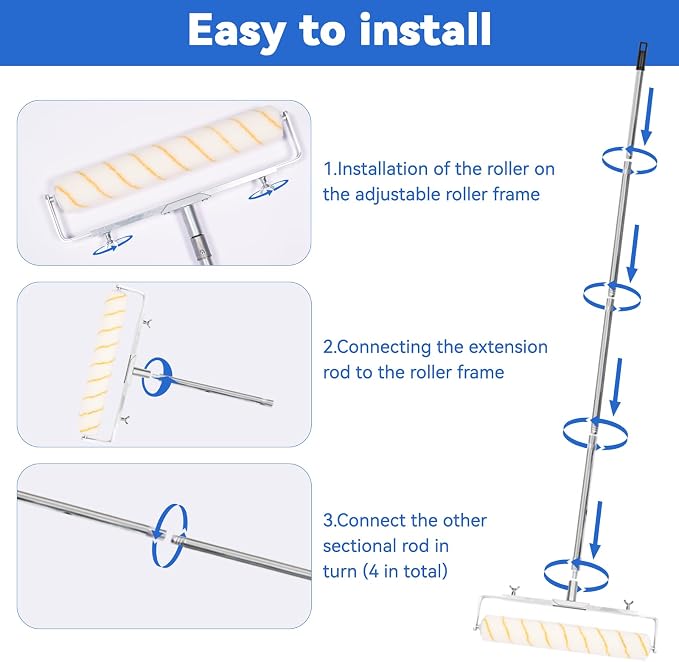 Easy to install

1.Installation of the roller on the adjustable roller frame

2.Connecting the extension rod to the roller frame

3.Connect the other sectional rod in turn (4 in total)