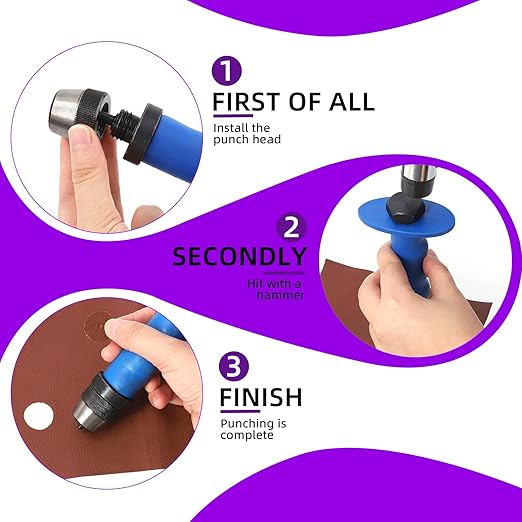 1
FIRST OF ALL
Install the punch head

2
SECONDLY
Hit with a hammer

3
FINISH
Punching is complete