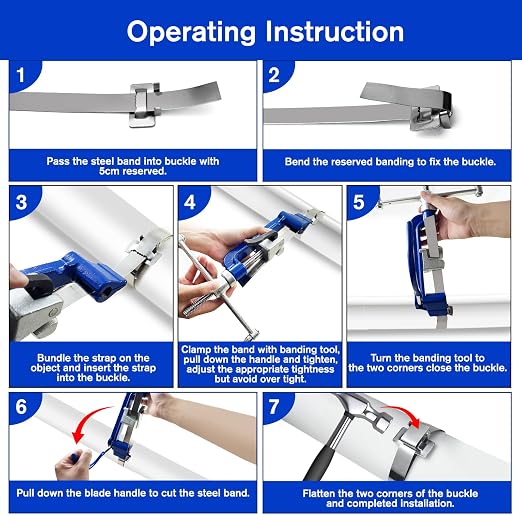 Operating Instruction

1

Pass the steel band into buckle with 5cm reserved.

2

Bend the reserved banding to fix the buckle.

3

Bundle the strap on the object and insert the strap into the buckle.

4

Clamp the band with banding tool, pull down the handle and tighten, adjust the appropriate tightness but avoid over tight.

5

Turn the banding tool to the two corners close the buckle.

6

Pull down the blade handle to cut the steel band.

7

Flatten the two corners of the buckle and completed installation.