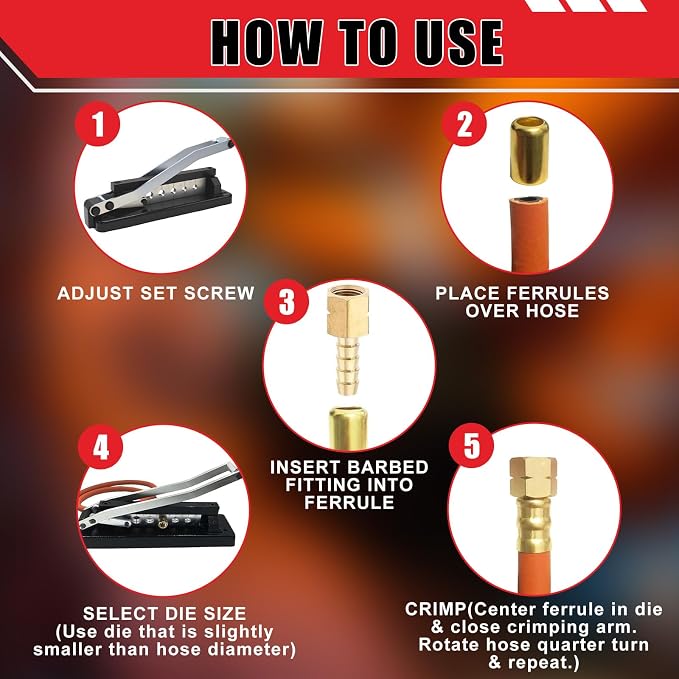 HOW TO USE

1

ADJUST SET SCREW

2

PLACE FERRULES OVER HOSE

3

INSERT BARBED FITTING INTO FERRULE

4

SELECT DIE SIZE (Use die that is slightly smaller than hose diameter)

5

CRIMP(Center ferrule in die & close crimping arm. Rotate hose quarter turn & repeat.)