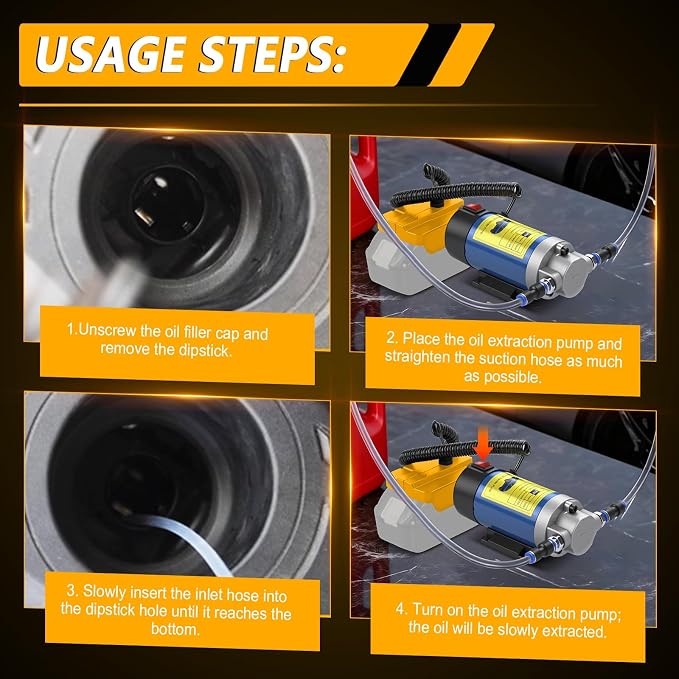 USAGE STEPS:

1.Unscrew the oil filler cap and remove the dipstick.

2. Place the oil extraction pump and straighten the suction hose as much as possible.

3. Slowly insert the inlet hose into the dipstick hole until it reaches the bottom.

4. Turn on the oil extraction pump; the oil will be slowly extracted.