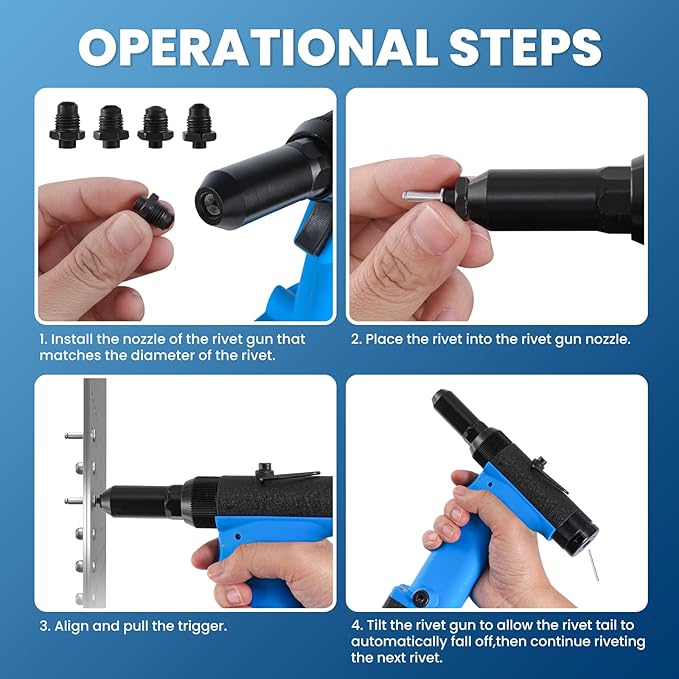 OPERATIONAL STEPS

1. Install the nozzle of the rivet gun that matches the diameter of the rivet.

2. Place the rivet into the rivet gun nozzle.

3. Align and pull the trigger.

4. Tilt the rivet gun to allow the rivet tail to automatically fall off,then continue riveting the next rivet.