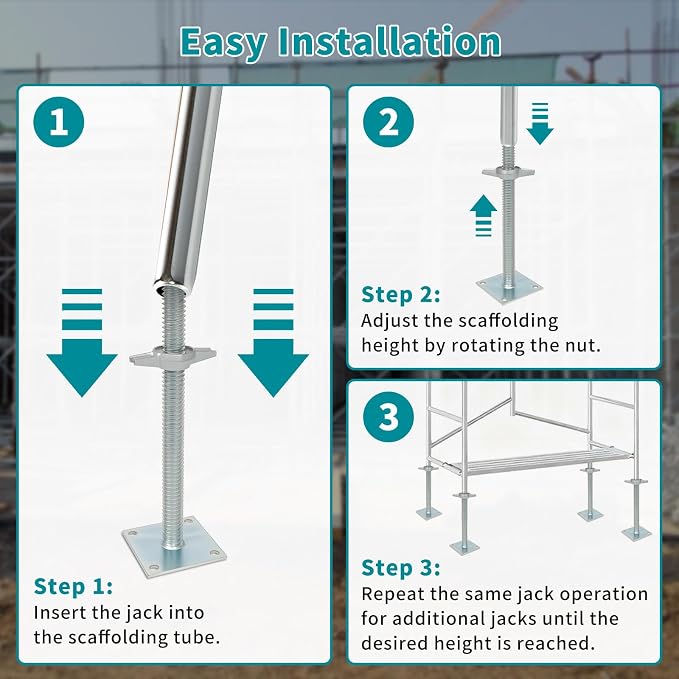 Easy Installation

1

Step 1:
Insert the jack into the scaffolding tube.

2

Step 2:
Adjust the scaffolding height by rotating the nut.

3

Step 3:
Repeat the same jack operation for additional jacks until the desired height is reached.