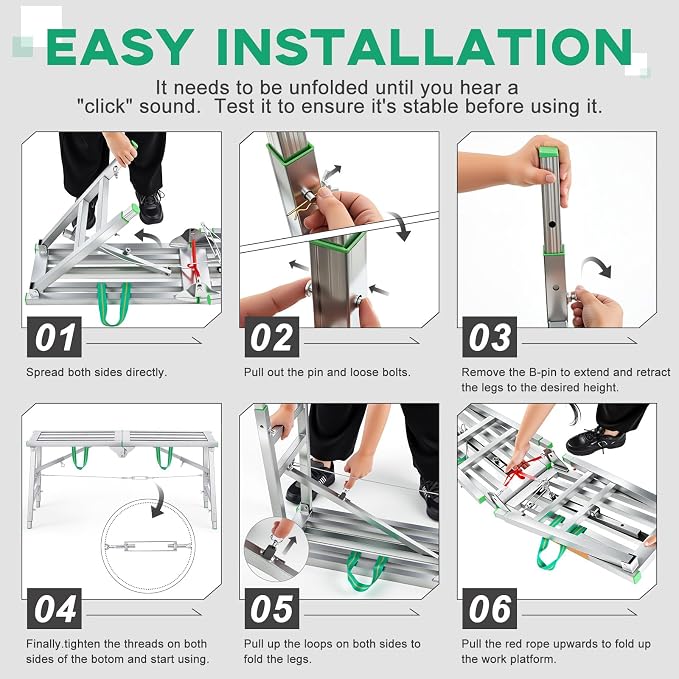 EASY INSTALLATION

It needs to be unfolded until you hear a "click" sound. Test it to ensure it's stable before using it.

01

Spread both sides directly.

02

Pull out the pin and loose bolts.

03

Remove the B-pin to extend and retract the legs to the desired height.

04

Finally.tighten the threads on both sides of the botom and start using.

05

Pull up the loops on both sides to fold the legs.

06

Pull the red rope upwards to fold up the work platform.