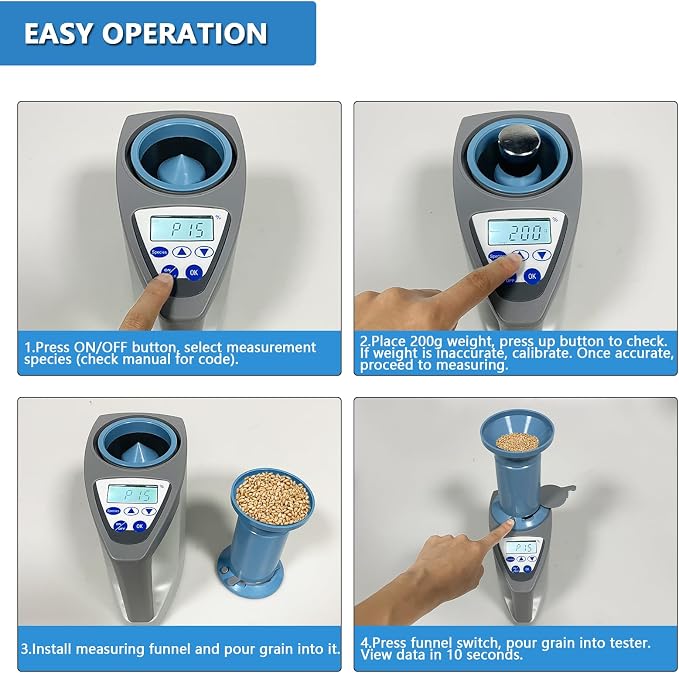 EASY OPERATION

P 15

Species

OK

1.Press ON/OFF button, select measurement species (check manual for code).

200

OK

2.Place 200g weight, press up button to check. If weight is inaccurate, calibrate. Once accurate, proceed to measuring.

P 15

Species

OK

3.Install measuring funnel and pour grain into it.

P 15

4.Press funnel switch, pour grain into tester. View data in 10 seconds.