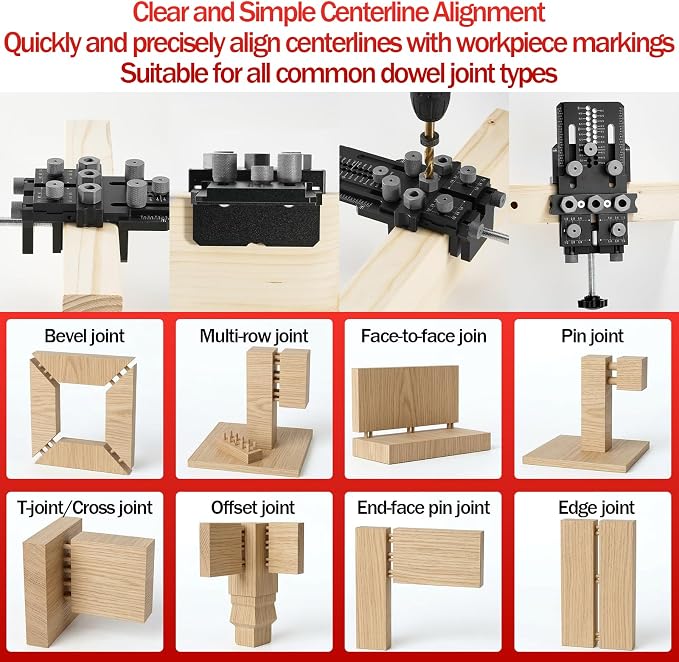 Clear and Simple Centerline Alignment
Quickly and precisely align centerlines with workpiece markings
Suitable for all common dowel joint types

Bevel joint

Multi-row joint

Face-to-face join

Pin joint

T-joint/Cross joint

Offset joint

End-face pin joint

Edge joint