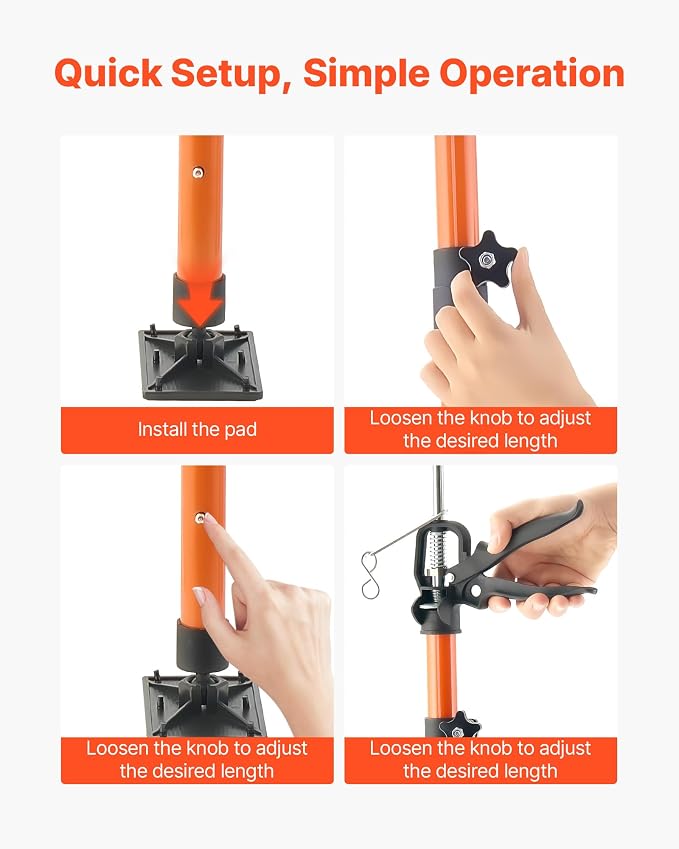 Quick Setup, Simple Operation

Install the pad

Loosen the knob to adjust the desired length

Loosen the knob to adjust the desired length

Loosen the knob to adjust the desired length