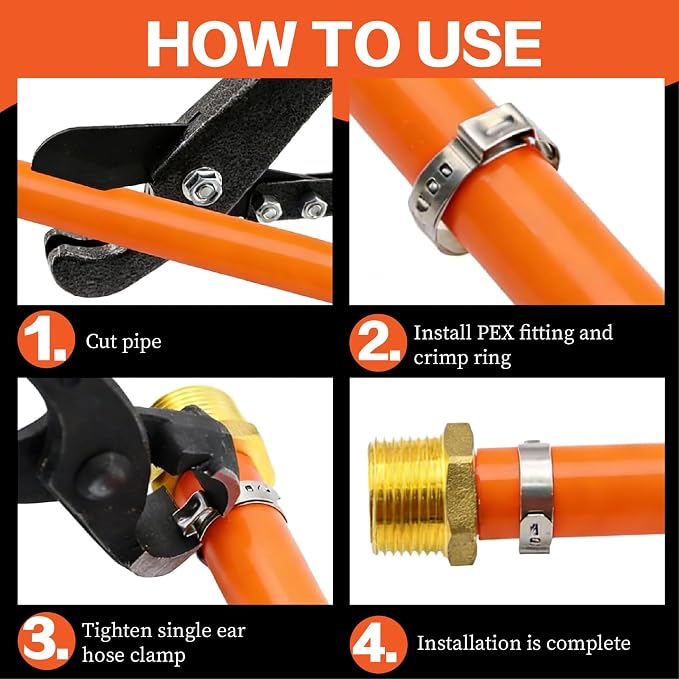 HOW TO USE

1. Cut pipe

2. Install PEX fitting and crimp ring

3. Tighten single ear hose clamp

4. Installation is complete