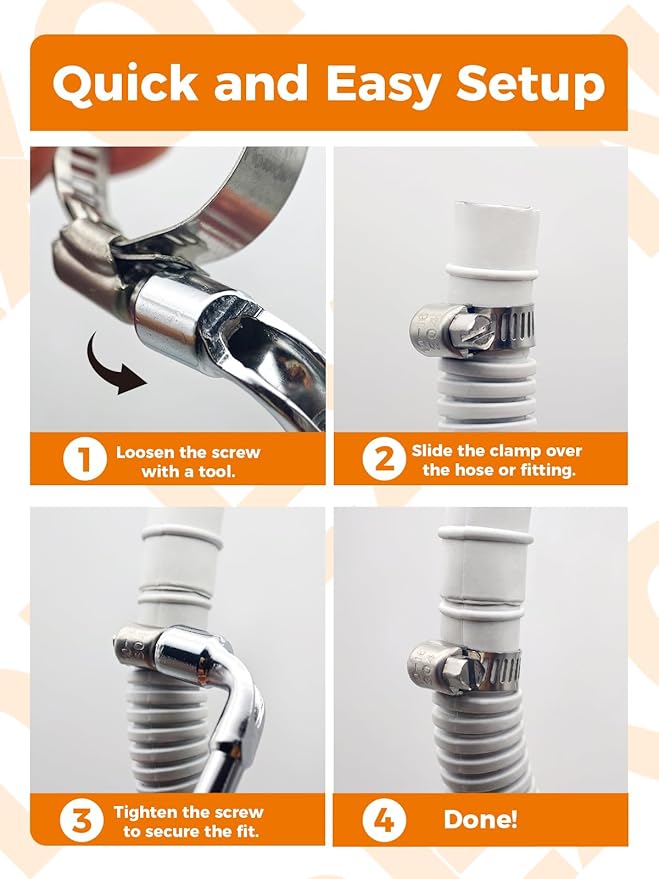 Quick and Easy Setup

1 Loosen the screw with a tool.

2 Slide the clamp over the hose or fitting.

3 Tighten the screw to secure the fit.

4 Done!