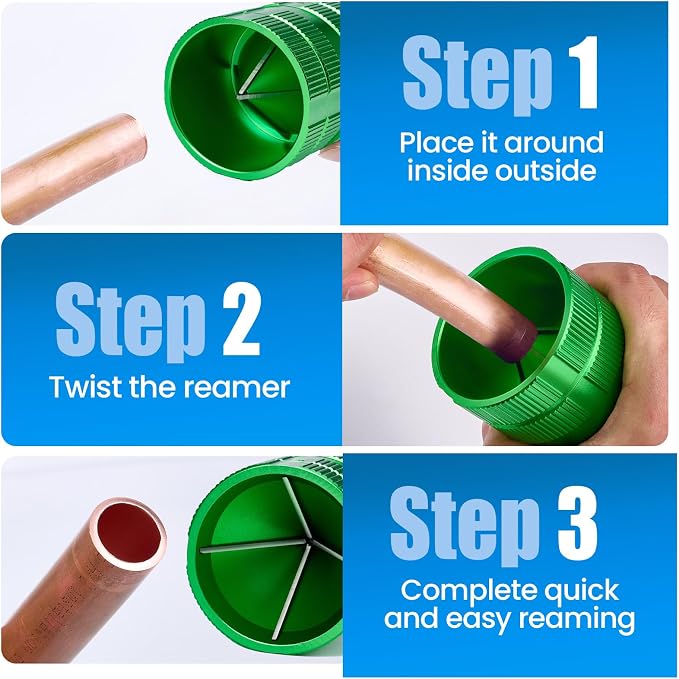 Step 1
Place it around inside outside

Step 2
Twist the reamer

Step 3
Complete quick and easy reaming