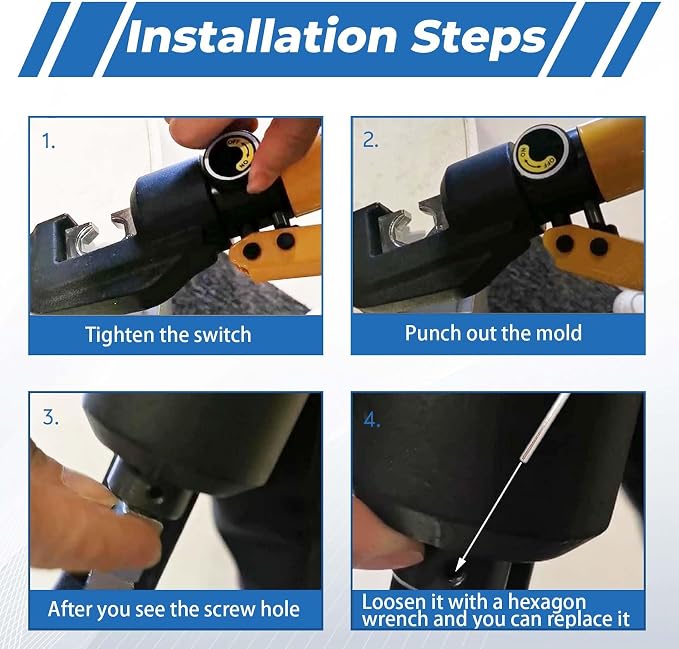 Installation Steps

1.
OFF
ON
Tighten the switch

2.
ON
OFF
Punch out the mold

3.
After you see the screw hole

4.
Loosen it with a hexagon wrench and you can replace it