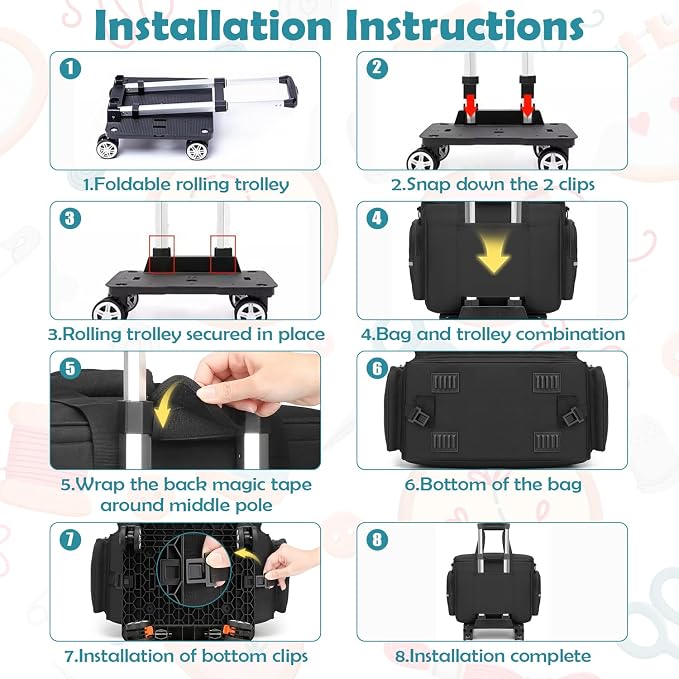 Installation Instructions

1

1.Foldable rolling trolley

2

2.Snap down the 2 clips

3

3.Rolling trolley secured in place

4

4.Bag and trolley combination

5

5.Wrap the back magic tape around middle pole

6

6.Bottom of the bag

7

7.Installation of bottom clips

8

8.Installation complete