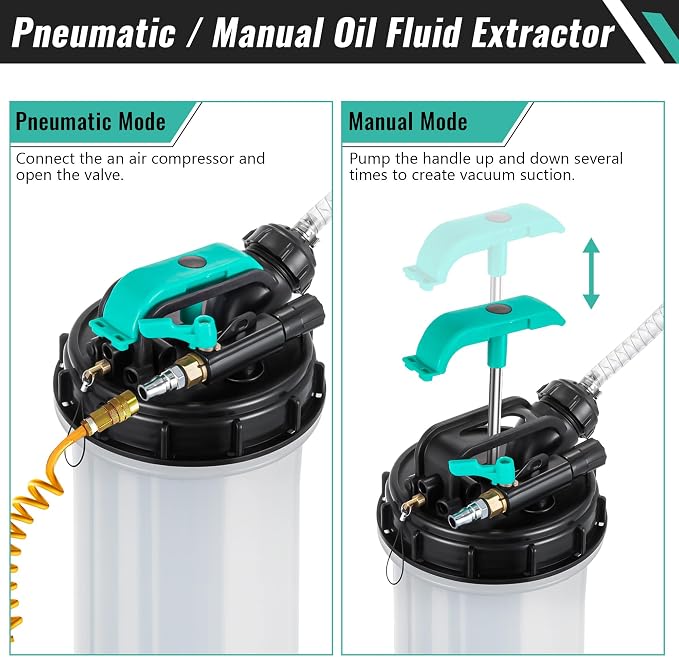 Pneumatic / Manual Oil Fluid Extractor

Pneumatic Mode

Connect the an air compressor and open the valve.

Manual Mode

Pump the handle up and down several times to create vacuum suction.