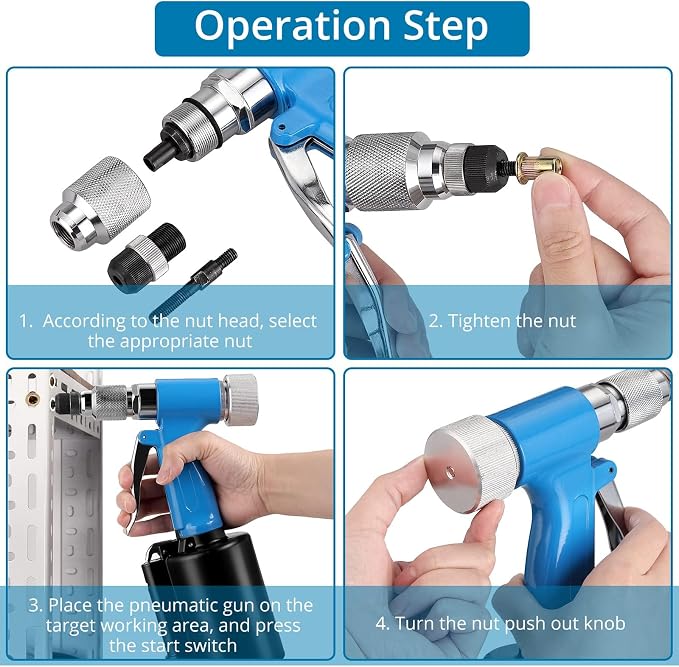 Operation Step

1. According to the nut head, select the appropriate nut

2. Tighten the nut

3. Place the pneumatic gun on the target working area, and press the start switch

4. Turn the nut push out knob