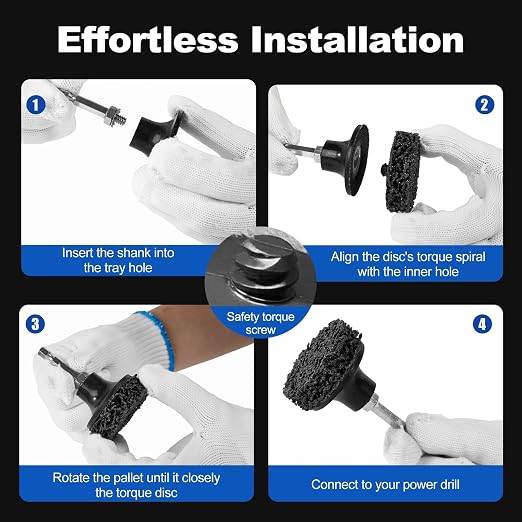 Effortless Installation

1

Insert the shank into the tray hole

2

Align the disc's torque spiral with the inner hole

Safety torque screw

3

Rotate the pallet until it closely the torque disc

4

Connect to your power drill