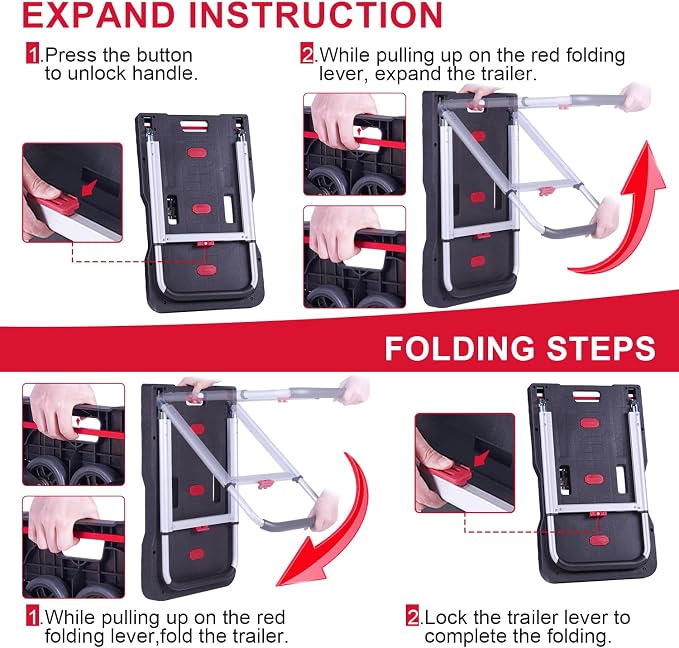 EXPAND INSTRUCTION

1.Press the button to unlock handle.

2.While pulling up on the red folding lever, expand the trailer.

FOLDING STEPS

1.While pulling up on the red folding lever,fold the trailer.

2.Lock the trailer lever to complete the folding.