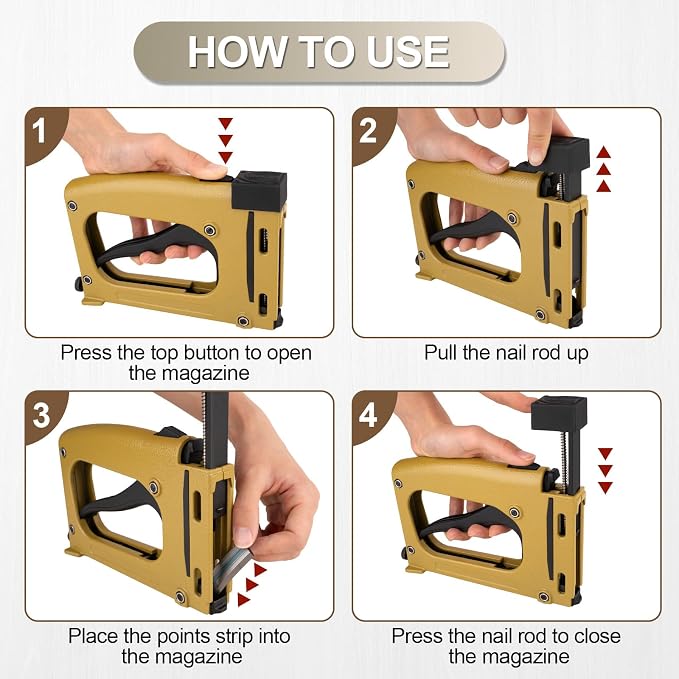 HOW TO USE

1

Press the top button to open the magazine

2

Pull the nail rod up

3

Place the points strip into the magazine

4

Press the nail rod to close the magazine