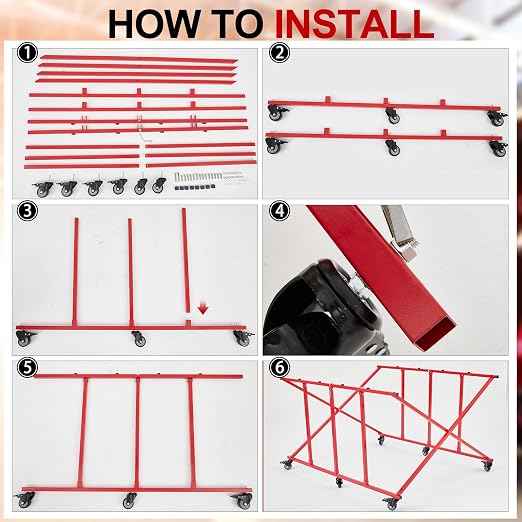 HOW TO INSTALL

1

2

3

4

5

6