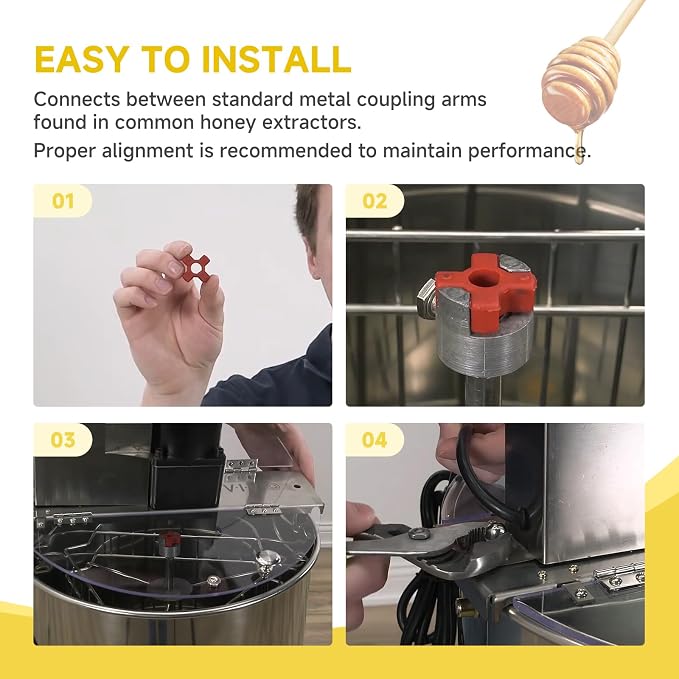 EASY TO INSTALL

Connects between standard metal coupling arms found in common honey extractors.

Proper alignment is recommended to maintain performance.

01

02

03

04