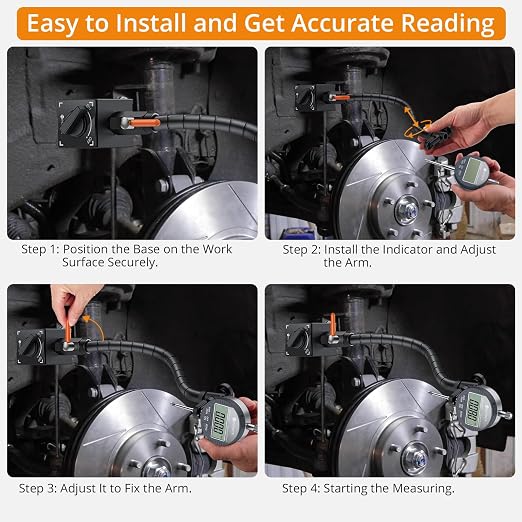 Easy to Install and Get Accurate Reading

Step 1: Position the Base on the Work Surface Securely.

Step 2: Install the Indicator and Adjust the Arm.

Step 3: Adjust It to Fix the Arm.

Step 4: Starting the Measuring.