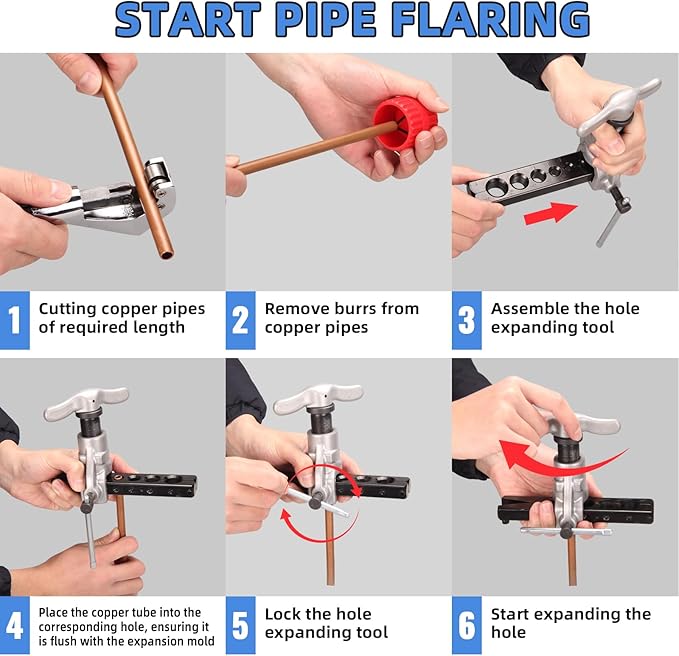 START PIPE FLARING

1 Cutting copper pipes of required length

2 Remove burrs from copper pipes

3 Assemble the hole expanding tool

4 Place the copper tube into the corresponding hole, ensuring it is flush with the expansion mold

5 Lock the hole expanding tool

6 Start expanding the hole