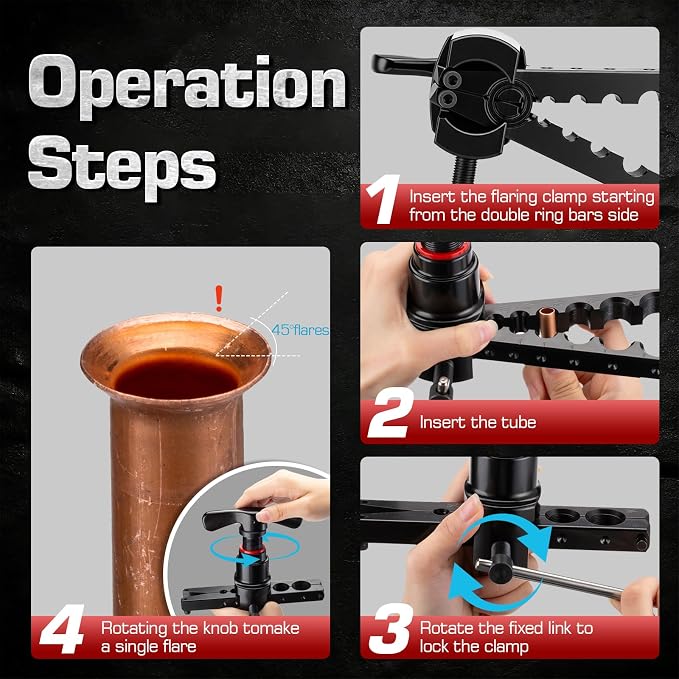 Operation Steps

1 Insert the flaring clamp starting from the double ring bars side

2 Insert the tube

3 Rotate the fixed link to lock the clamp

!
45°flares

4 Rotating the knob tomake a single flare